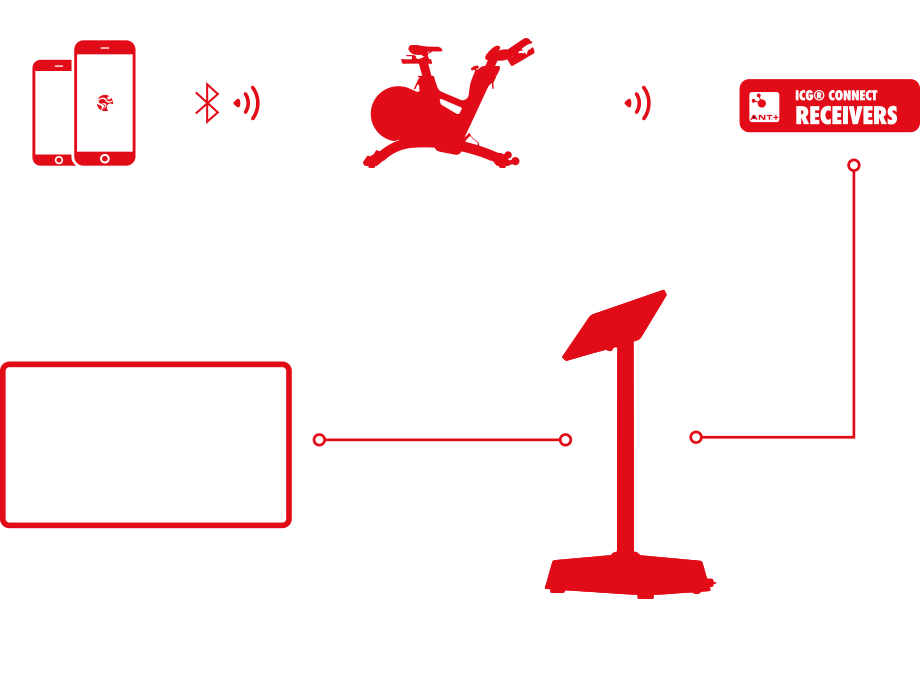 ANT+ ICG® CONNECT RECEIVERS